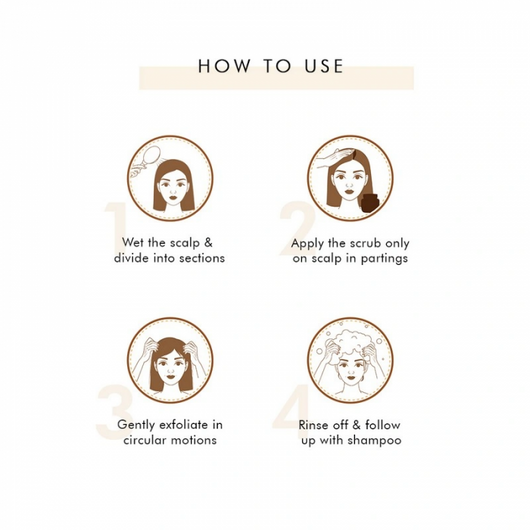 HOW TO USE

1
Wet the scalp & divide into sections

2
Apply the scrub only on scalp in partings

3
Gently exfoliate in circular motions

4
Rinse off & follow up with shampoo